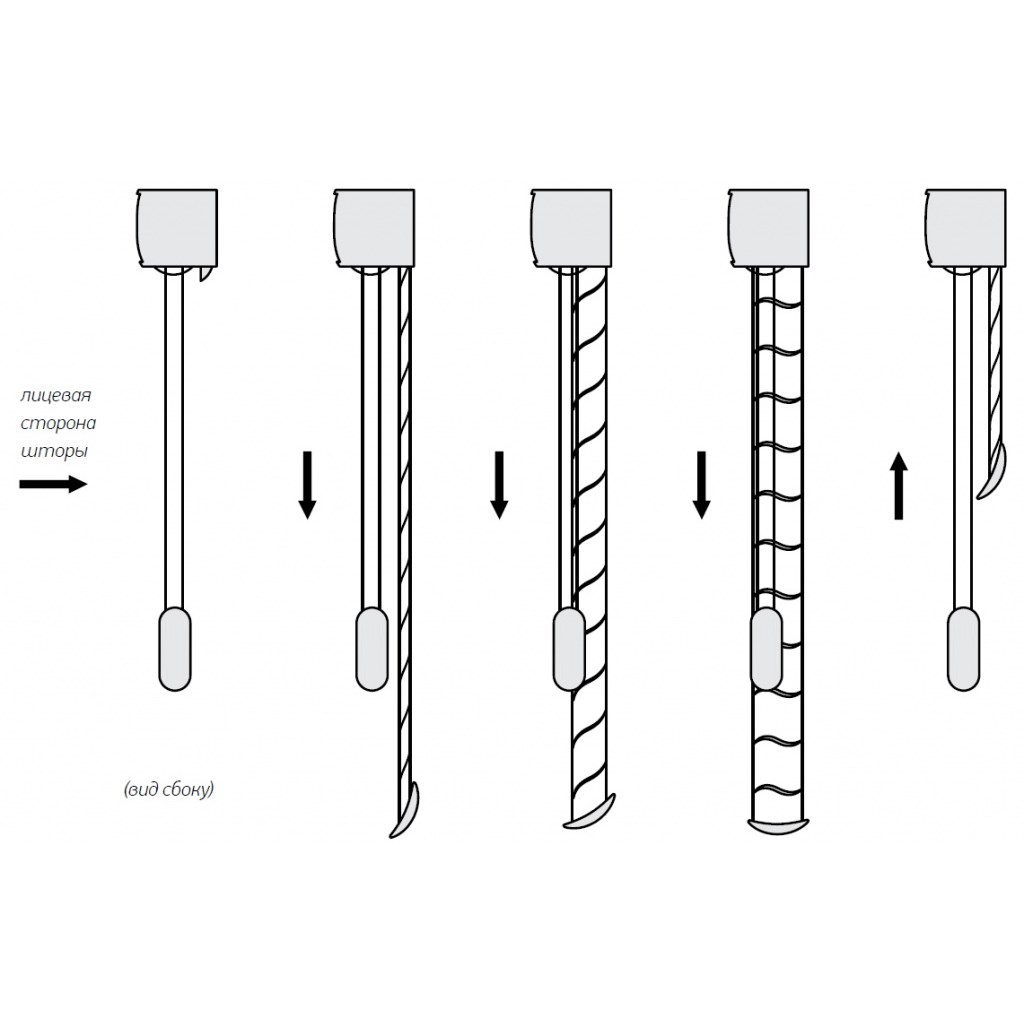 лицевая
сторона
шторы

(вид сбоку)