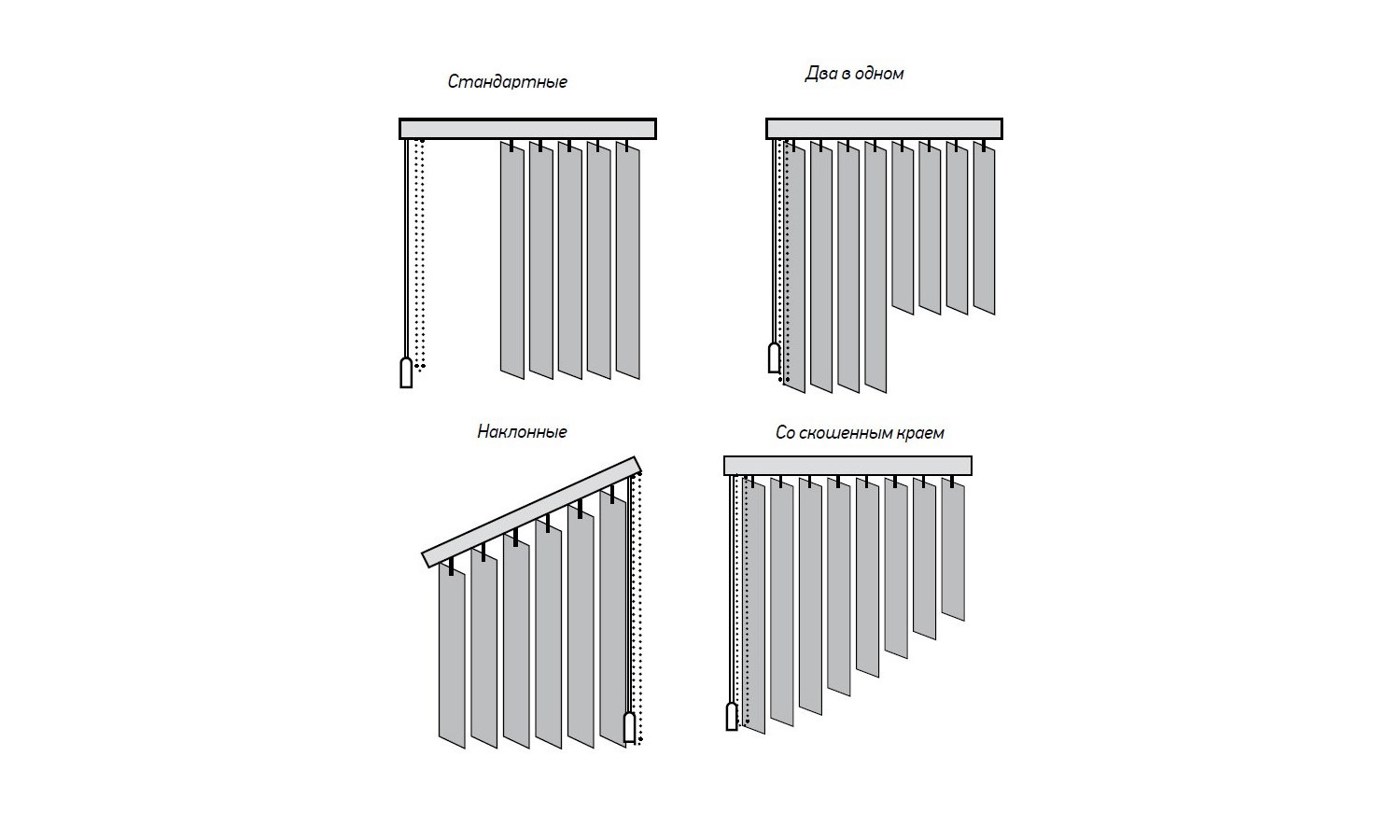 Стандартные

Два в одном

Наклонные

Со скошенным краем